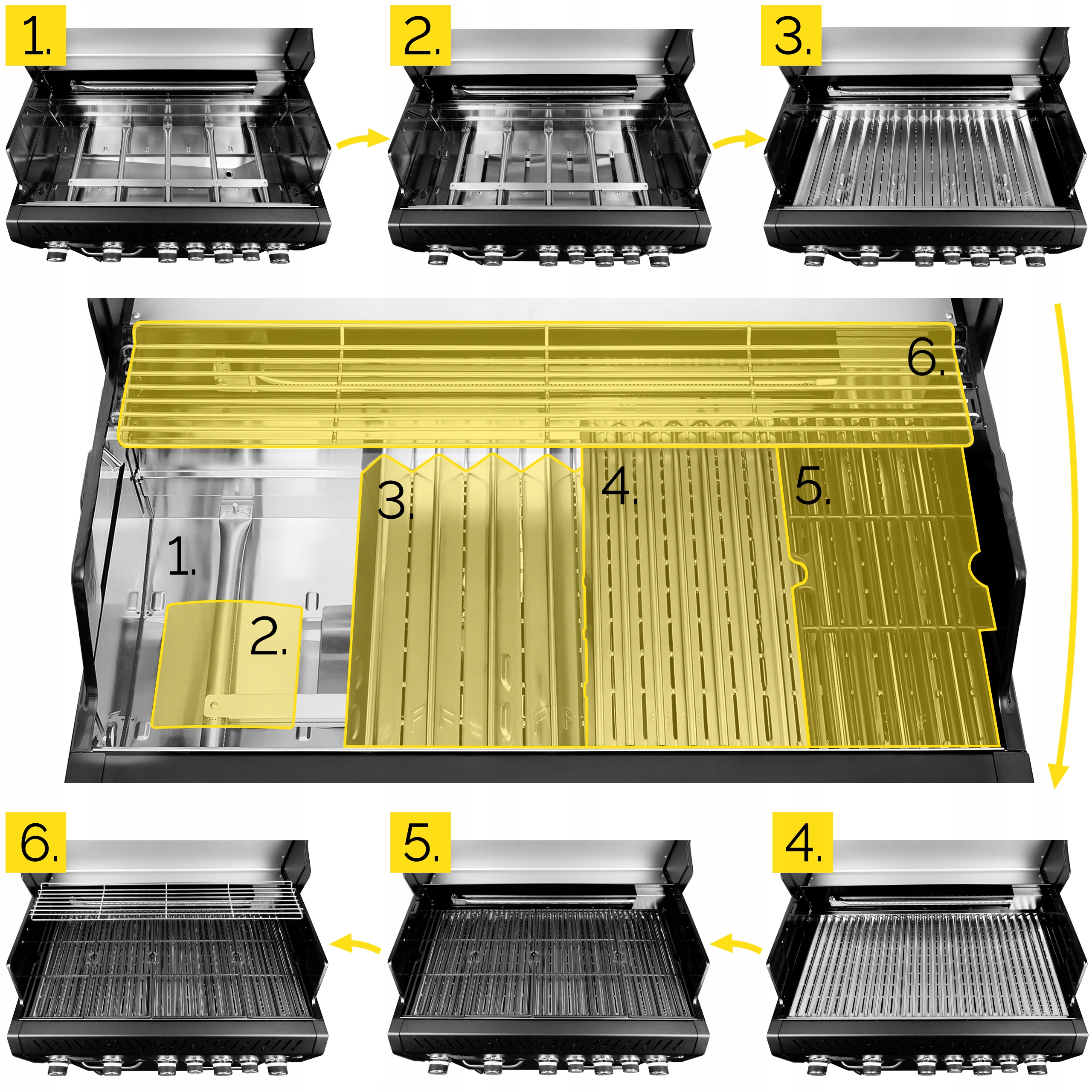 1.

2.

3.

6.

3.

4.

5.

1.

2.

6.

5.

4.